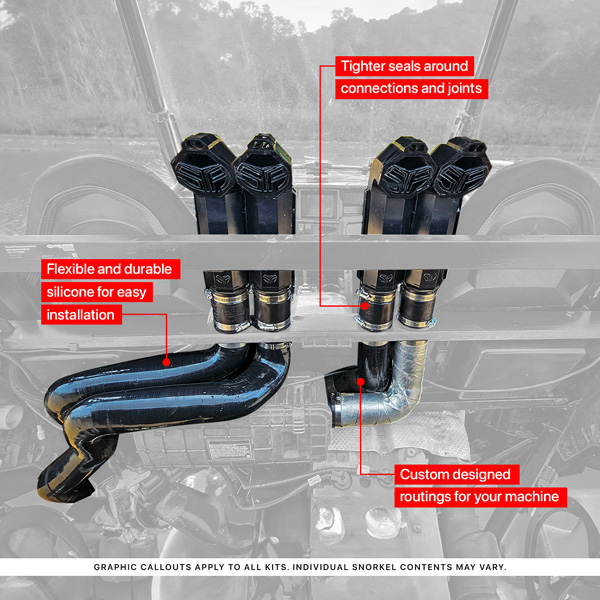 Tighter seals around connections and joints

Flexible and durable silicone for easy installation

Custom designed routings for your machine

GRAPHIC CALLOUTS APPLY TO ALL KITS. INDIVIDUAL SNORKEL CONTENTS MAY VARY.